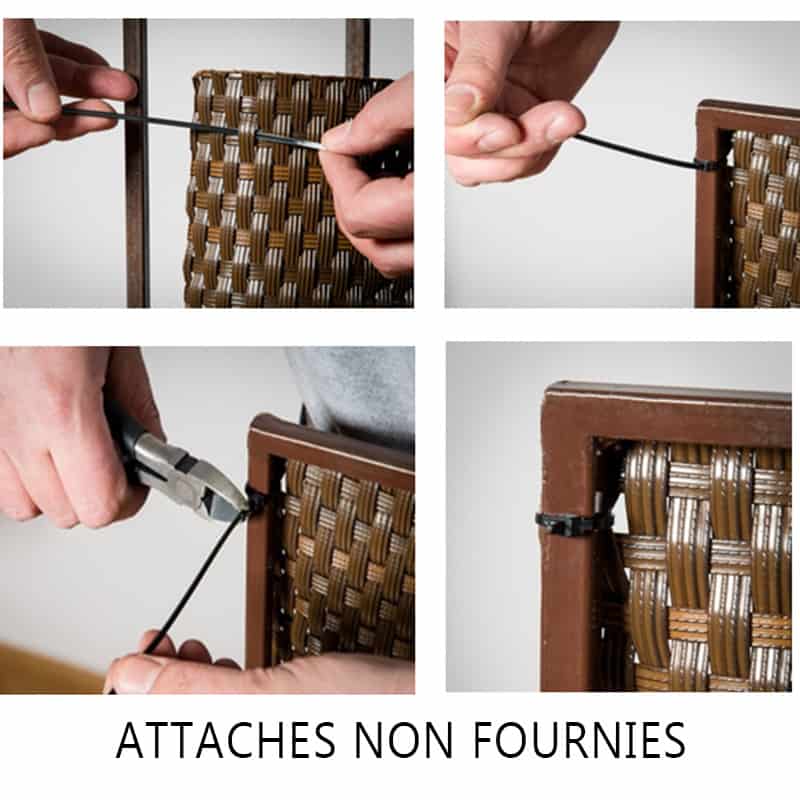 ATTACHES NON FOURNIES