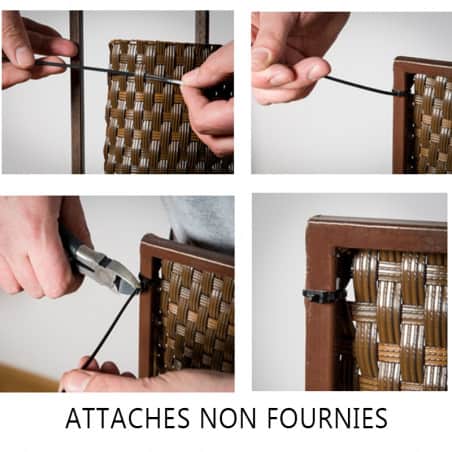 ATTACHES NON FOURNIES